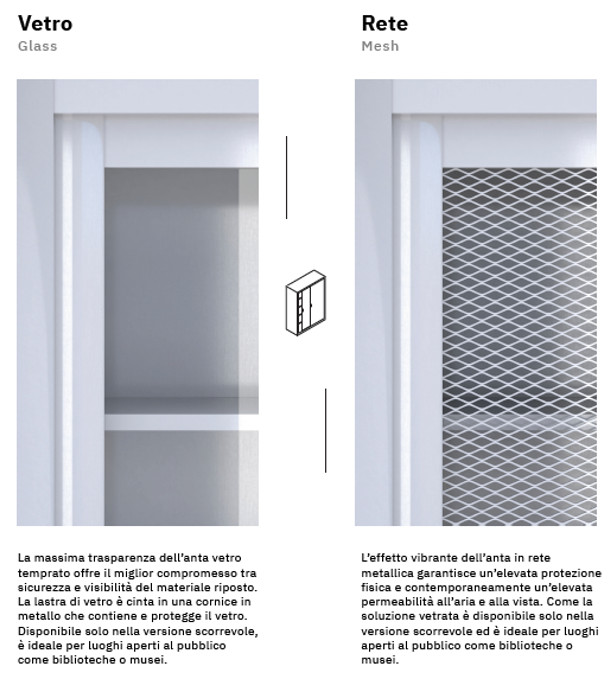 Vetro
Glass

La massima trasparenza dell'anta vetro temprato offre il miglior compromesso tra sicurezza e visibilità del materiale riposto. La lastra di vetro è cinta in una cornice in metallo che contiene e protegge il vetro. Disponibile solo nella versione scorrevole, è ideale per luoghi aperti al pubblico come biblioteche o musei.

Rete
Mesh

L'effetto vibrante dell'anta in rete metallica garantisce un'elevata protezione fisica e contemporaneamente un'elevata permeabilità all'aria e alla vista. Come la soluzione vetrata è disponibile solo nella versione scorrevole ed è ideale per luoghi aperti al pubblico come biblioteche o musei.